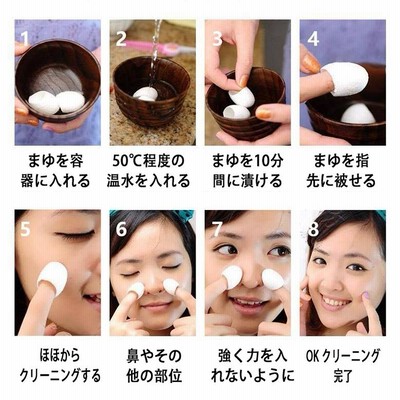 1
まゆを容器に入れる

2
50℃程度の温水を入れる

3
まゆを10分間に漬ける

4
まゆを指先に被せる

5
ほほからクリーニングする

6
鼻やその他の部位

7
強く力を入れないように

8
OK クリーニング完了