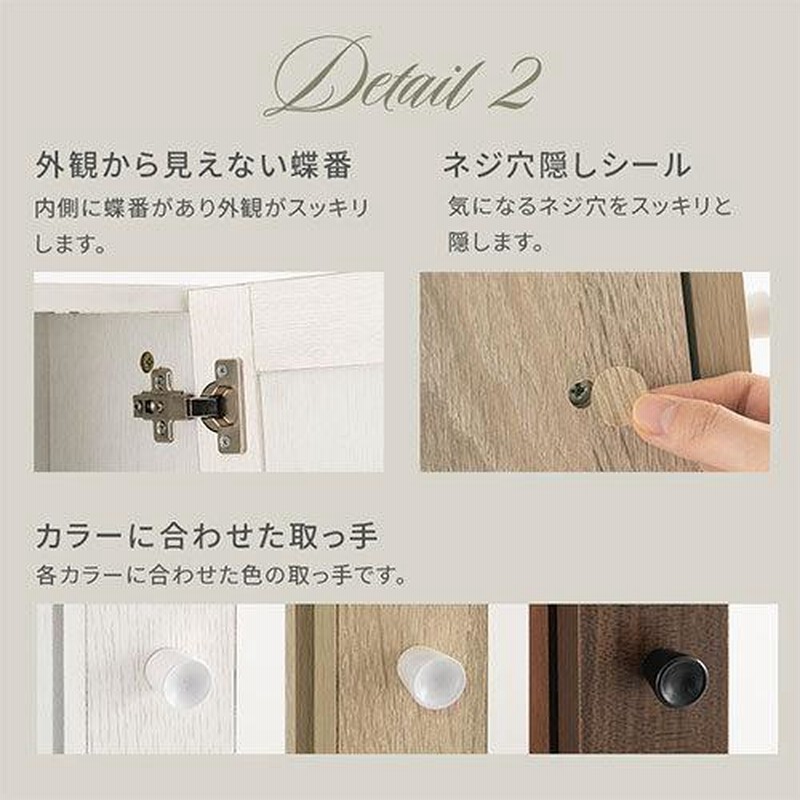 Detail 2

外観から見えない蝶番

内側に蝶番があり外観がスッキリします。

ネジ穴隠しシール

気になるネジ穴をスッキリと隠します。

カラーに合わせた取っ手

各カラーに合わせた色の取っ手です。