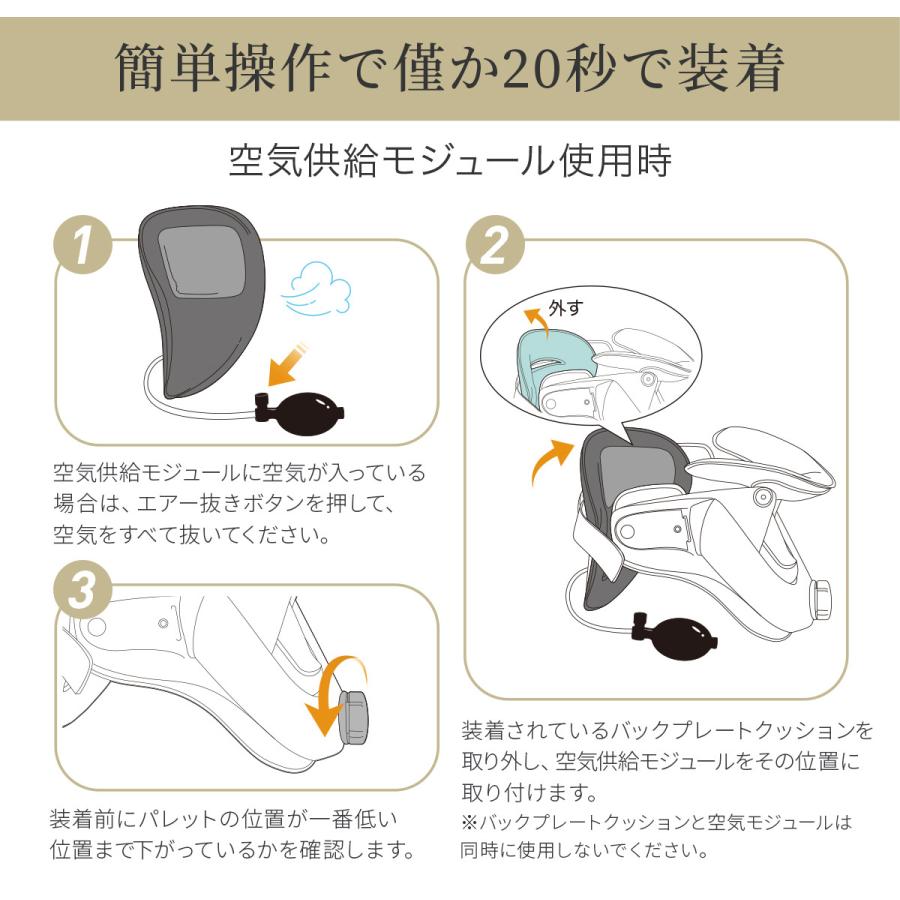 簡単操作で僅か20秒で装着

空気供給モジュール使用時

1

空気供給モジュールに空気が入っている場合は、エアー抜きボタンを押して、空気をすべて抜いてください。

2

外す

装着されているバックプレートクッションを取り外し、空気供給モジュールをその位置に取り付けます。
※バックプレートクッションと空気モジュールは同時に使用しないでください。

3

装着前にパレットの位置が一番低い位置まで下がっているかを確認します。