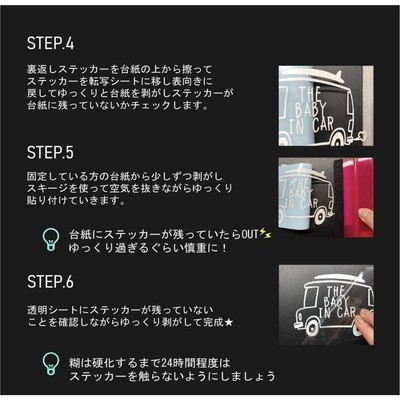 STEP.4

裏返しステッカーを台紙の上から擦って
ステッカーを転写シートに移し表向きに
戻してゆっくりと台紙を剥がしステッカーが
台紙に残っていないかチェックします。

THE BABY IN CAR

STEP.5

固定している方の台紙から少しずつ剥がし
スキージを使って空気を抜きながらゆっくり
貼り付けていきます。

THE BABY IN CAR

台紙にステッカーが残っていたらOUT
ゆっくり過ぎるぐらい慎重に！

STEP.6

透明シートにステッカーが残っていない
ことを確認しながらゆっくり剥がして完成★

THE BABY IN CAR

糊は硬化するまで24時間程度は
ステッカーを触らないようにしましょう