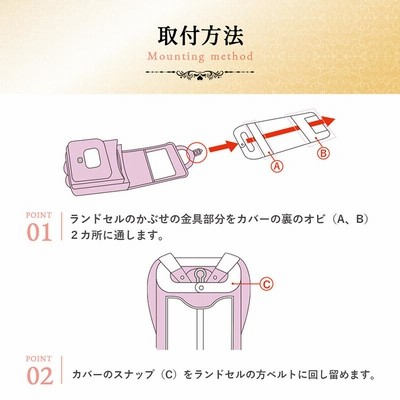 取付方法
Mounting method

Ⓐ
Ⓑ

POINT
01
ランドセルのかぶせの金具部分をカバーの裏のオビ（A、B）２カ所に通します。

Ⓒ

POINT
02
カバーのスナップ（C）をランドセルの方ベルトに回し留めます。