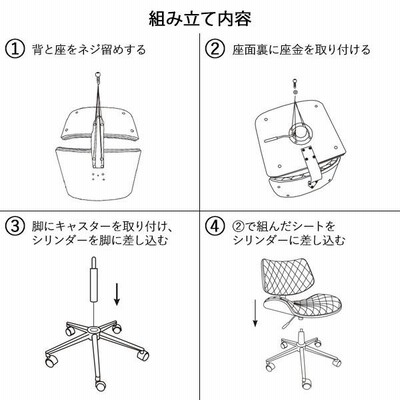 組み立て内容

① 背と座をネジ留めする

② 座面裏に座金を取り付ける

③ 脚にキャスターを取り付け、シリンダーを脚に差し込む

④ ②で組んだシートをシリンダーに差し込む