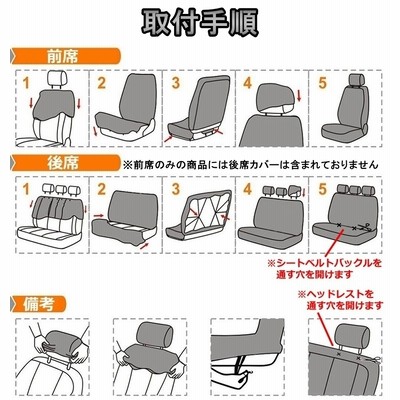 取付手順

前席

1

2

3

4

5

後席

※前席のみの商品には後席カバーは含まれておりません

1

2

3

4

5

※シートベルトバックルを通す穴を開けます

備考

※ヘッドレストを通す穴を開けます