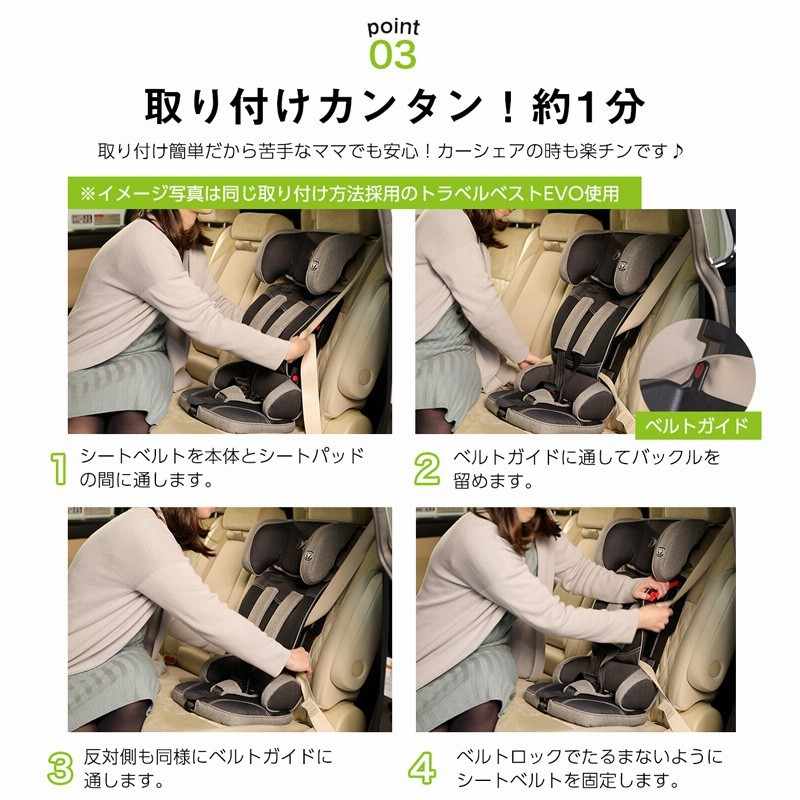 point
03

取り付けカンタン！約1分

取り付け簡単だから苦手なママでも安心！カーシェアの時も楽チンです♪

※イメージ写真は同じ取り付け方法採用のトラベルベストEVO使用

ベルトガイド

1 シートベルトを本体とシートパッドの間に通します。

2 ベルトガイドに通してバックルを留めます。

3 反対側も同様にベルトガイドに通します。

4 ベルトロックでたるまないようにシートベルトを固定します。