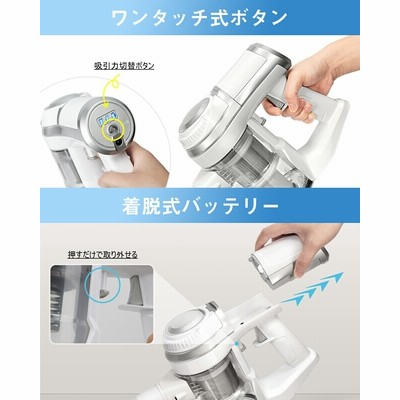 ワンタッチ式ボタン

吸引力切替ボタン

着脱式バッテリー

押すだけで取り外せる