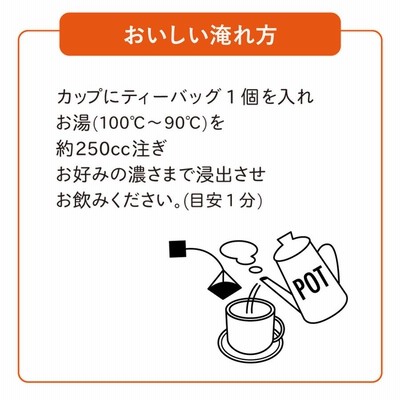 おいしい淹れ方

カップにティーバッグ１個を入れ
お湯(100℃～90℃)を
約250cc注ぎ
お好みの濃さまで浸出させ
お飲みください。(目安１分)

POT