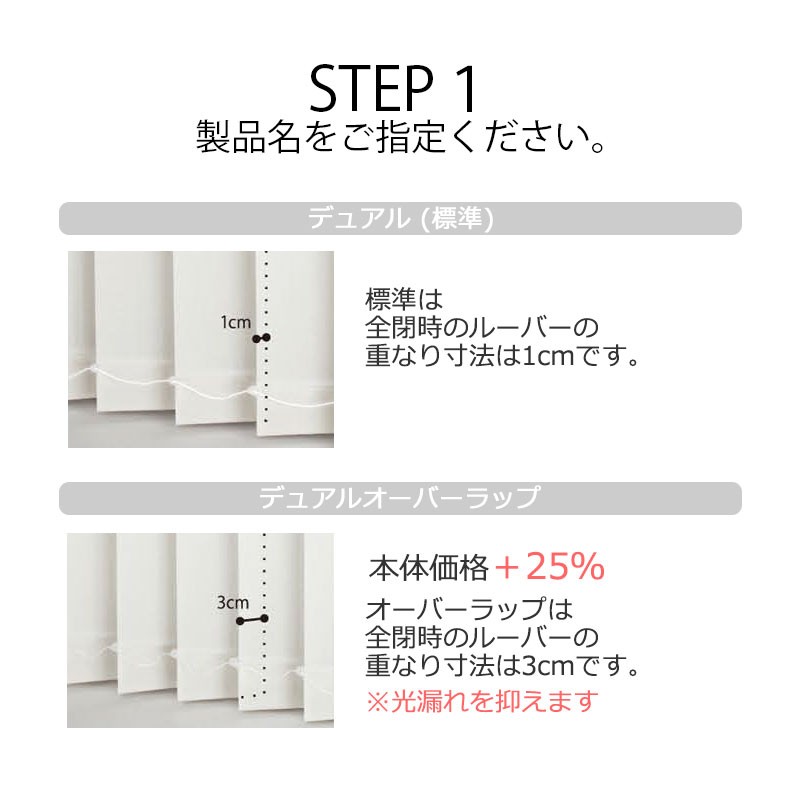 STEP 1
製品名をご指定ください。

デュアル (標準)

1cm

標準は
全閉時のルーバーの
重なり寸法は1cmです。

デュアルオーバーラップ

3cm

本体価格＋25%
オーバーラップは
全閉時のルーバーの
重なり寸法は3cmです。
※光漏れを抑えます