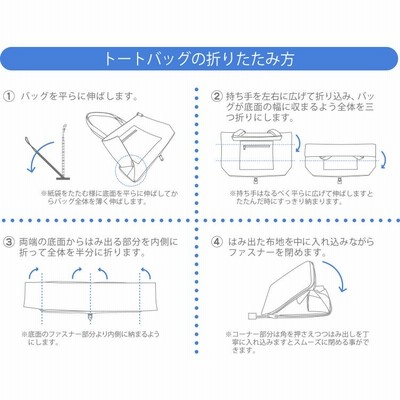 トートバッグの折りたたみ方

① バッグを平らに伸ばします。

※紙袋をたたむ様に底面を平らに伸ばしてからバッグ全体を薄く伸ばします。

② 持ち手を左右に広げて折り込み、バッグが底面の幅に収まるよう全体を三つ折りにします。

※持ち手はなるべく平らに広げて伸ばしますとたたんだ時にすっきり納まります。

③ 両端の底面からはみ出る部分を内側に折って全体を半分に折ります。

※底面のファスナー部分より内側に納まるようにします。

④ はみ出た布地を中に入れ込みながらファスナーを閉めます。

※コーナー部分は角を押さえつつはみ出しを丁寧に入れ込みますとスムーズに閉める事ができます。