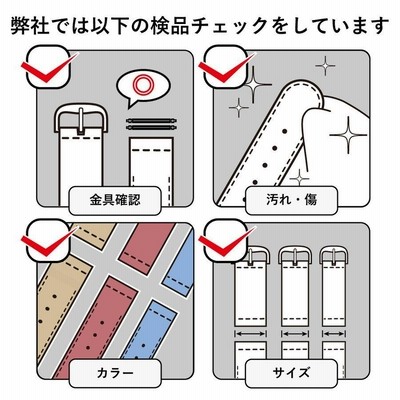 弊社では以下の検品チェックをしています

金具確認

汚れ・傷

カラー

サイズ