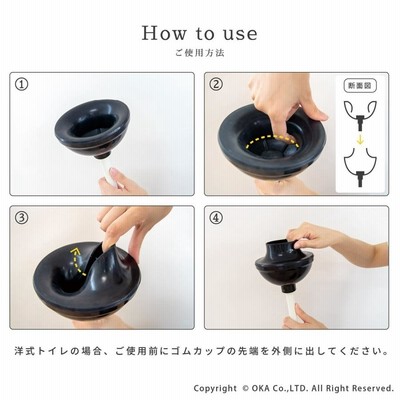 How to use

ご使用方法

①

②

断面図

③

④

洋式トイレの場合、ご使用前にゴムカップの先端を外側に出してください。

Copyright © OKA Co.,LTD. All Right Reserved.