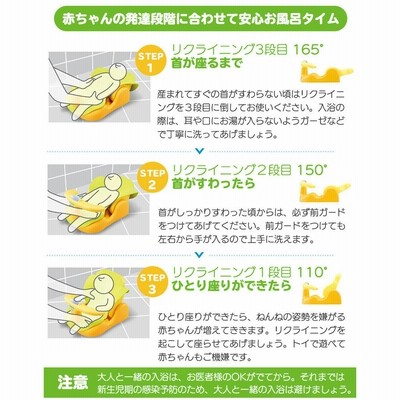 赤ちゃんの発達段階に合わせて安心お風呂タイム

STEP 1
リクライニング3段目 165°
首が座るまで

産まれてすぐの首がすわらない頃はリクライニングを3段目に倒してお使いください。入浴の際は、耳や口にお湯が入らないようガーゼなどで丁寧に洗ってあげましょう。

STEP 2
リクライニング2段目 150°
首がすわったら

首がしっかりすわった頃からは、必ず前ガードをつけてあげてください。前ガードをつけても左右から手が入るので上手に洗えます。

STEP 3
リクライニング1段目 110°
ひとり座りができたら

ひとり座りができたら、ねんねの姿勢を嫌がる赤ちゃんが増えてききます。リクライニングを起こして座らせてあげましょう。トイで遊べて赤ちゃんもご機嫌です。

注意
大人と一緒の入浴は、お医者様のOKがでてから。それまでは新生児期の感染予防のため、大人と一緒の入浴は避けましょう。