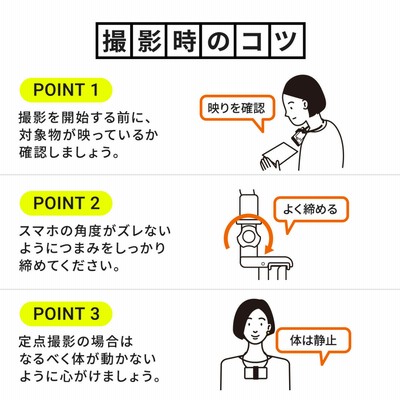 撮影時のコツ

POINT 1

撮影を開始する前に、対象物が映っているか確認しましょう。

映りを確認

POINT 2

スマホの角度がズレないようにつまみをしっかり締めてください。

よく締める

POINT 3

定点撮影の場合はなるべく体が動かないように心がけましょう。

体は静止