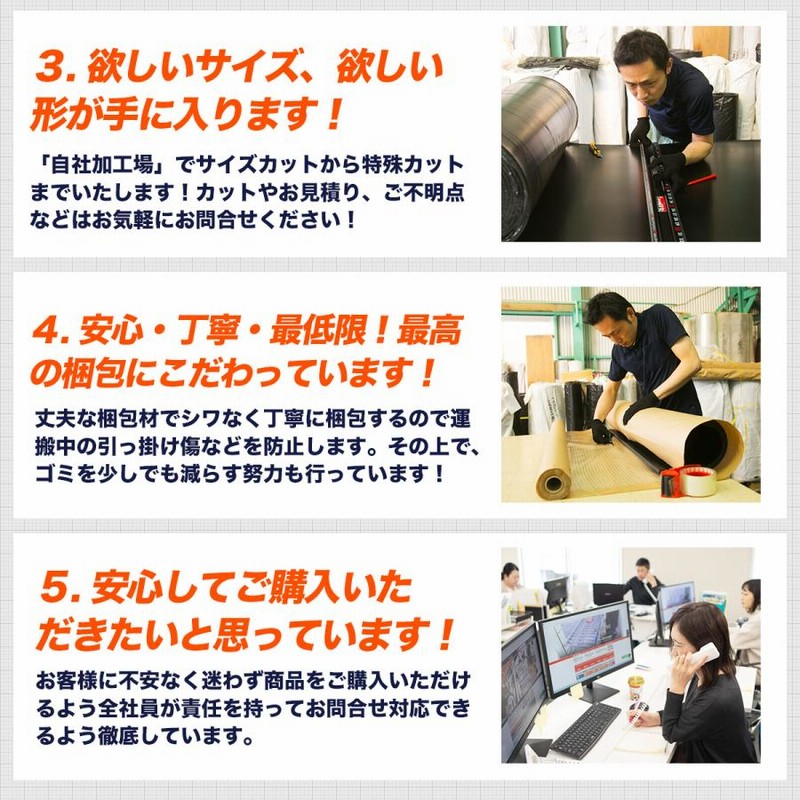 3. 欲しいサイズ、欲しい形が手に入ります！

「自社加工場」でサイズカットから特殊カットまでいたします！カットやお見積り、ご不明点などはお気軽にお問合せください！

4. 安心・丁寧・最低限！最高の梱包にこだわっています！

丈夫な梱包材でシワなく丁寧に梱包するので運搬中の引っ掛け傷などを防止します。その上で、ゴミを少しでも減らす努力も行っています！

5. 安心してご購入いただきたいと思っています！

お客様に不安なく迷わず商品をご購入いただけるよう全社員が責任を持ってお問合せ対応できるよう徹底しています。