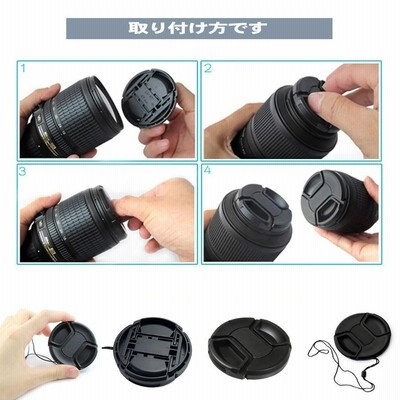 取り付け方です

1

2

3

4