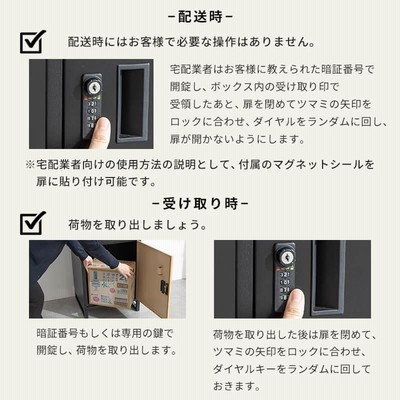 -配送時-

配送時にはお客様で必要な操作はありません。

宅配業者はお客様に教えられた暗証番号で開錠し、ボックス内の受け取り印で受領したあと、扉を閉めてツマミの矢印をロックに合わせ、ダイヤルをランダムに回し、扉が開かないようにします。

※宅配業者向けの使用方法の説明として、付属のマグネットシールを扉に貼り付け可能です。

-受け取り時-

荷物を取り出しましょう。

暗証番号もしくは専用の鍵で開錠し、荷物を取り出します。

荷物を取り出した後は扉を閉めて、ツマミの矢印をロックに合わせ、ダイヤルキーをランダムに回しておきます。