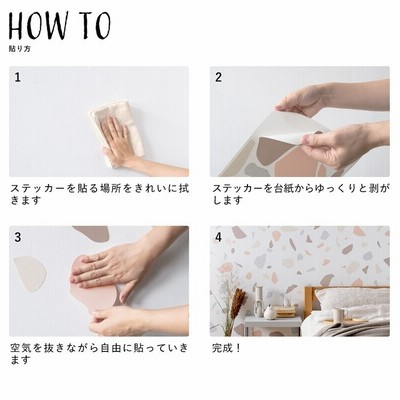 HOW TO
貼り方

1
ステッカーを貼る場所をきれいに拭きます

2
ステッカーを台紙からゆっくりと剥がします

3
空気を抜きながら自由に貼っていきます

4
完成！