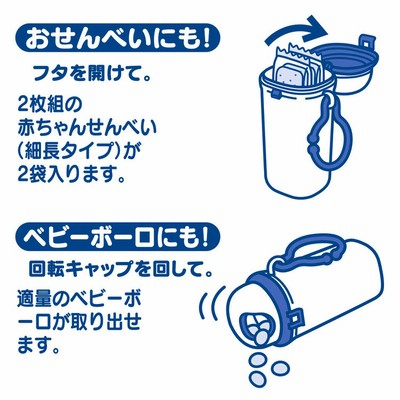 おせんべいにも!

フタを開けて。

2枚組の赤ちゃんせんべい(細長タイプ)が2袋入ります。

ベビーボーロにも!

回転キャップを回して。

適量のベビーボーロが取り出せます。