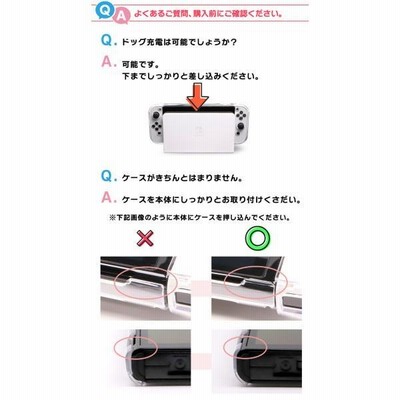 Q A よくあるご質問、購入前にご確認ください。

Q. ドッグ充電は可能でしょうか？

A. 可能です。
下までしっかりと差し込みください。

Q. ケースがきちんとはまりません。

A. ケースを本体にしっかりとお取り付けください。

※下記画像のように本体にケースを押し込んでください。

×

○