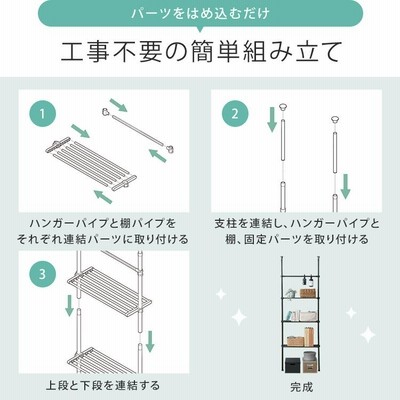 パーツをはめ込むだけ

工事不要の簡単組み立て

1

ハンガーパイプと棚パイプをそれぞれ連結パーツに取り付ける

2

支柱を連結し、ハンガーパイプと棚、固定パーツを取り付ける

3

上段と下段を連結する

完成