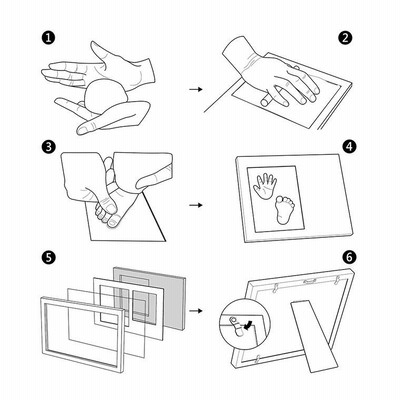 1
2
3
4
5
6