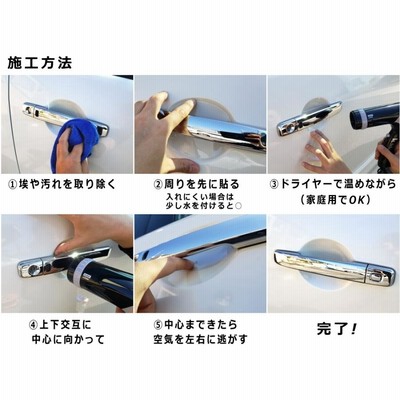 施工方法

①埃や汚れを取り除く

②周りを先に貼る
入れにくい場合は
少し水を付けると○

③ドライヤーで温めながら
（家庭用でOK）

④上下交互に
中心に向かって

⑤中心まできたら
空気を左右に逃がす

完了！