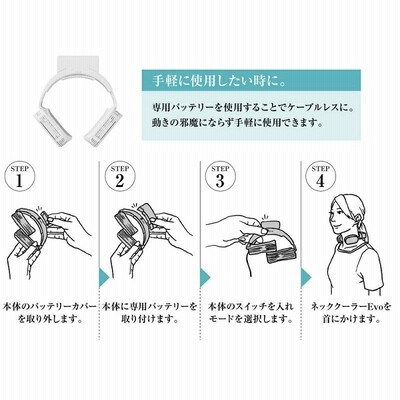 手軽に使用したい時に。

専用バッテリーを使用することでケーブルレスに。
動きの邪魔にならず手軽に使用できます。

STEP 1

本体のバッテリーカバーを取り外します。

STEP 2

本体に専用バッテリーを取り付けます。

STEP 3

本体のスイッチを入れモードを選択します。

STEP 4

ネッククーラーEvoを首にかけます。