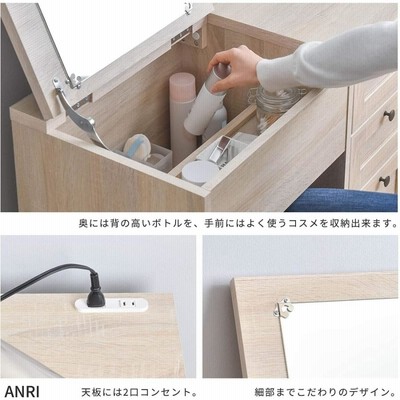 奥には背の高いボトルを、手前にはよく使うコスメを収納出来ます。

ANRI

天板には2口コンセント。

細部までこだわりのデザイン。