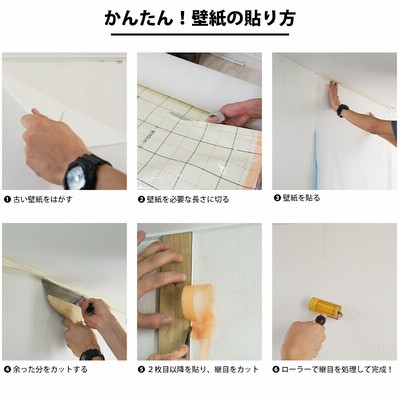 かんたん！壁紙の貼り方

❶ 古い壁紙をはがす

❷ 壁紙を必要な長さに切る

❸ 壁紙を貼る

❹ 余った分をカットする

❺ ２枚目以降を貼り、継目をカット

❻ ローラーで継目を処理して完成！