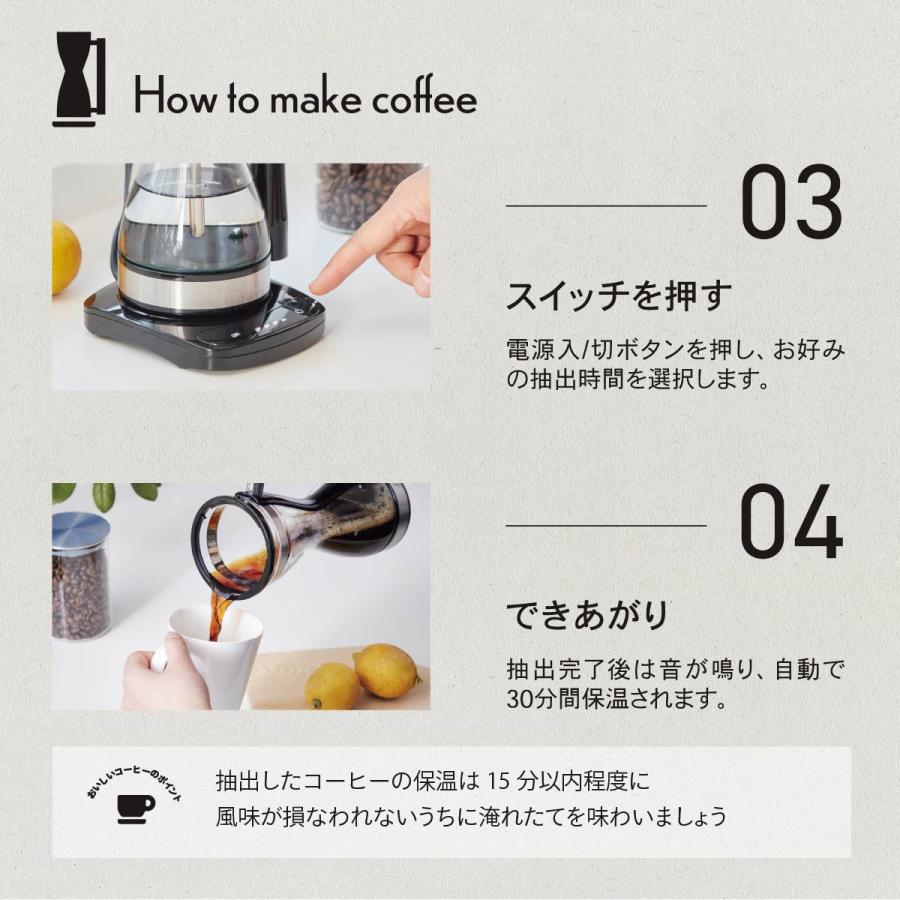 How to make coffee

03

スイッチを押す

電源入/切ボタンを押し、お好みの抽出時間を選択します。

04

できあがり

抽出完了後は音が鳴り、自動で30分間保温されます。

おいしいコーヒーのポイント

抽出したコーヒーの保温は 15 分以内程度に
風味が損なわれないうちに淹れたてを味わいましょう