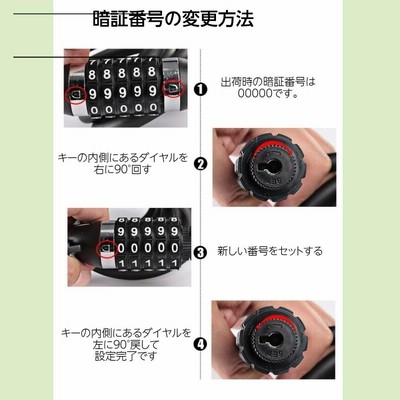 暗証番号の変更方法

7 7 7 7 7
8 8 8 8 8
9 9 9 9 9
0 0 0 0 0

❶ 出荷時の暗証番号は00000です。

キーの内側にあるダイヤルを右に90°回す ❷

9 9 9 9 9
0 0 0 0 0
1 1 1 1 1

❸ 新しい番号をセットする

キーの内側にあるダイヤルを左に90°戻して設定完了です ❹