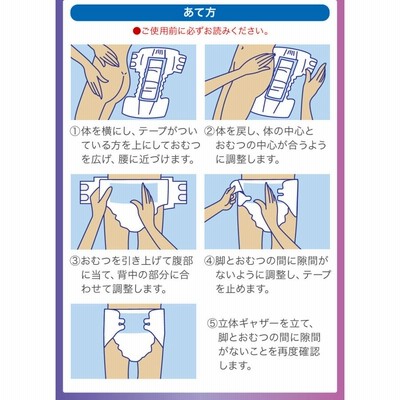 あて方

●ご使用前に必ずお読みください。

①体を横にし、テープがついている方を上にしておむつを広げ、腰に近づけます。

②体を戻し、体の中心とおむつの中心が合うように調整します。

③おむつを引き上げて腹部に当て、背中の部分に合わせて調整します。

④脚とおむつの間に隙間がないように調整し、テープを止めます。

⑤立体ギャザーを立て、脚とおむつの間に隙間がないことを再度確認します。