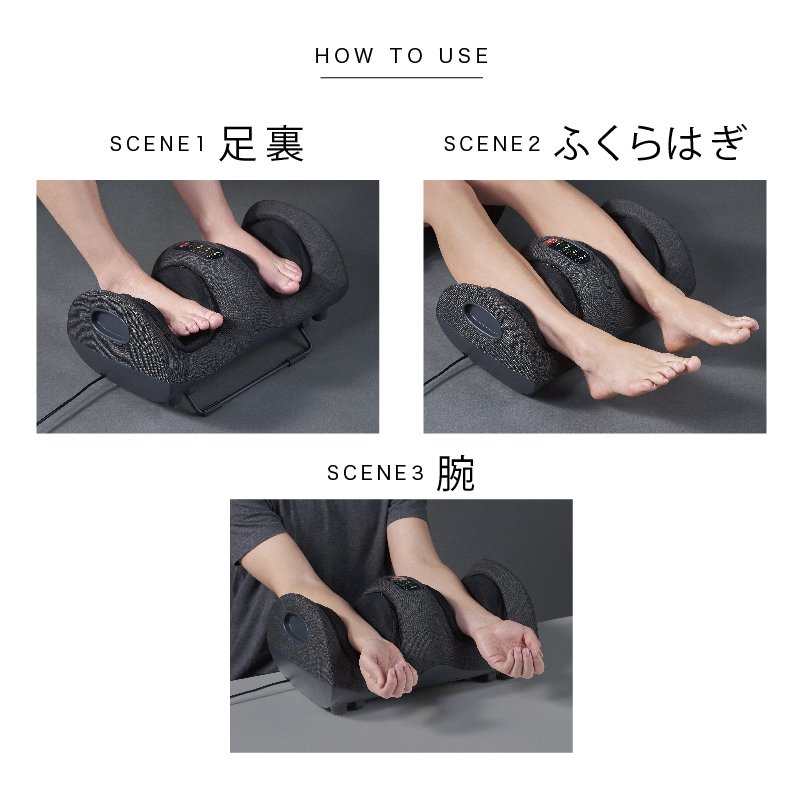 HOW TO USE

SCENE1 足裏

SCENE2 ふくらはぎ

SCENE3 腕