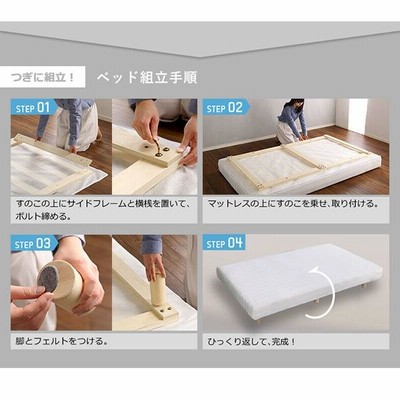 つぎに組立！

ベッド組立手順

STEP 01

すのこの上にサイドフレームと横桟を置いて、ボルト締める。

STEP 02

マットレスの上にすのこを乗せ、取り付ける。

STEP 03

脚とフェルトをつける。

STEP 04

ひっくり返して、完成！