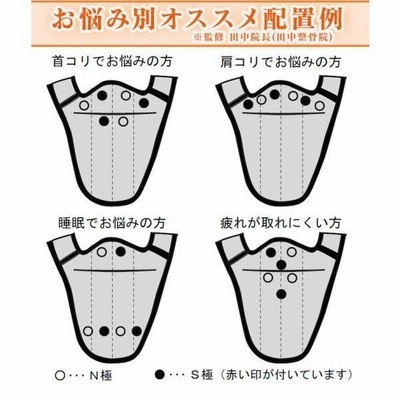 お悩み別オススメ配置例
※監修 田中院長(田中整骨院)

首コリでお悩みの方

肩コリでお悩みの方

睡眠でお悩みの方

疲れが取れにくい方

○・・・N極　●・・・S極（赤い印が付いています）