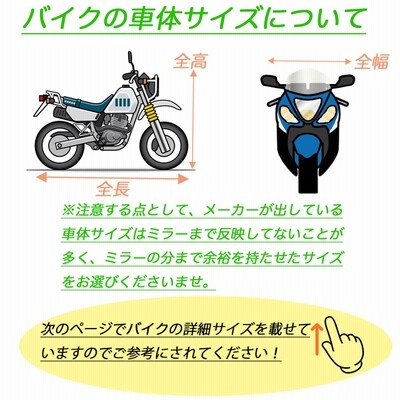 バイクの車体サイズについて

全高

全幅

全長

※注意する点として、メーカーが出している車体サイズはミラーまで反映してないことが多く、ミラーの分まで余裕を持たせたサイズをお選びくださいませ。

次のページでバイクの詳細サイズを載せていますのでご参考にされてください！