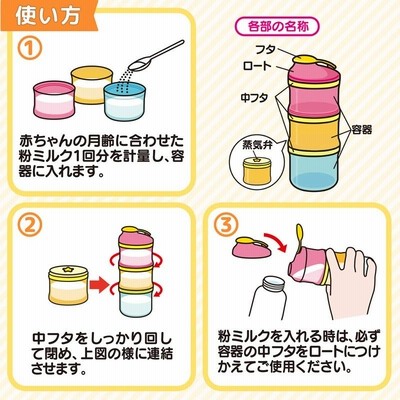 使い方

①

赤ちゃんの月齢に合わせた粉ミルク1回分を計量し、容器に入れます。

各部の名称

フタ

ロート

中フタ

容器

蒸気弁

②

中フタをしっかり回して閉め、上図の様に連結させます。

③

粉ミルクを入れる時は、必ず容器の中フタをロートにつけかえてご使用ください。