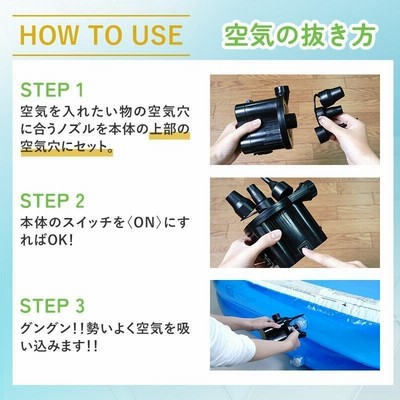 HOW TO USE

空気の抜き方

STEP 1
空気を入れたい物の空気穴に合うノズルを本体の上部の空気穴にセット。

STEP 2
本体のスイッチを〈ON〉にすればOK!

STEP 3
グングン!!勢いよく空気を吸い込みます!!