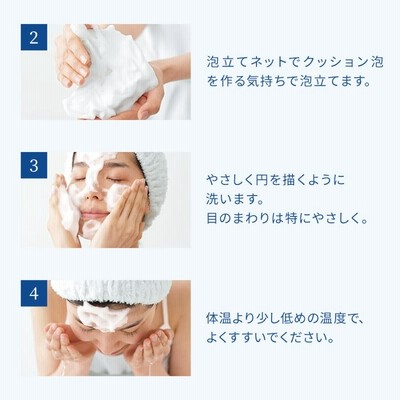 2

泡立てネットでクッション泡を作る気持ちで泡立てます。

3

やさしく円を描くように洗います。
目のまわりは特にやさしく。

4

体温より少し低めの温度で、よくすすいでください。