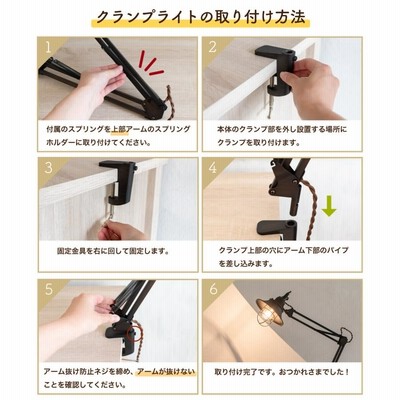 クランプライトの取り付け方法

1

付属のスプリングを上部アームのスプリングホルダーに取り付けてください。

2

本体のクランプ部を外し設置する場所にクランプを取り付けます。

3

固定金具を右に回して固定します。

4

クランプ上部の穴にアーム下部のパイプを差し込みます。

5

アーム抜け防止ネジを締め、アームが抜けないことを確認してください。

6

取り付け完了です。おつかれさまでした！