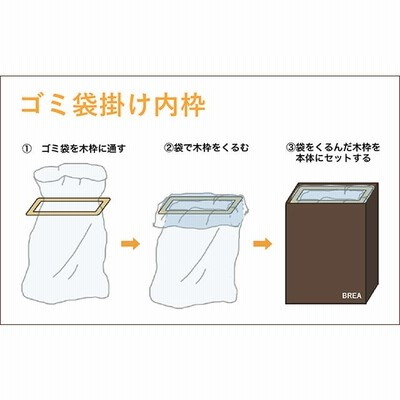 ゴミ袋掛け内枠

① ゴミ袋を木枠に通す

②袋で木枠をくるむ

③袋をくるんだ木枠を本体にセットする

BREA