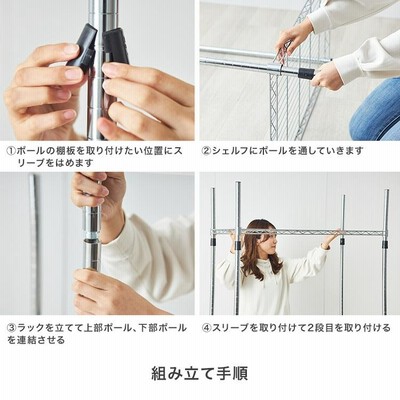 ①ポールの棚板を取り付けたい位置にスリーブをはめます

②シェルフにポールを通していきます

③ラックを立てて上部ポール、下部ポールを連結させる

④スリーブを取り付けて2段目を取り付ける

組み立て手順