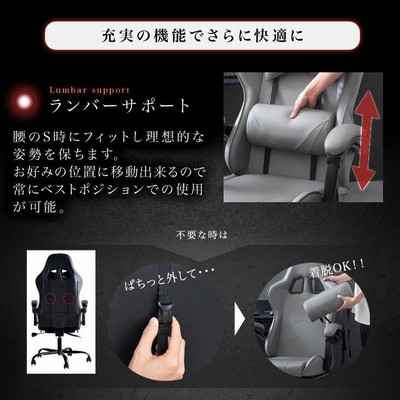 充実の機能でさらに快適に

Lumbar support
ランバーサポート

腰のS時にフィットし理想的な姿勢を保ちます。
お好みの位置に移動出来るので常にベストポジションでの使用が可能。

不要な時は

ぱちっと外して・・・

着脱OK!!