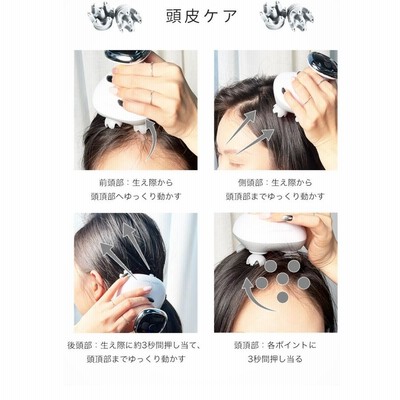 頭皮ケア

前頭部：生え際から
頭頂部へゆっくり動かす

側頭部：生え際から
頭頂部までゆっくり動かす

後頭部：生え際に約3秒間押し当て、
頭頂部までゆっくり動かす

頭頂部：各ポイントに
3秒間押し当る