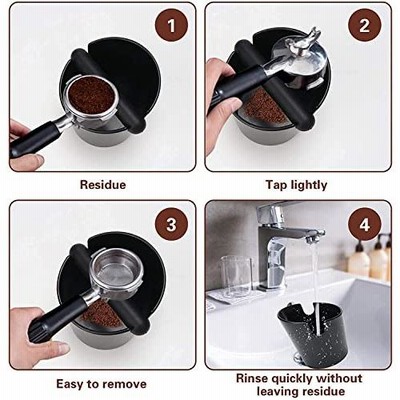 1

Residue

2

Tap lightly

3

Easy to remove

4

Rinse quickly without leaving residue