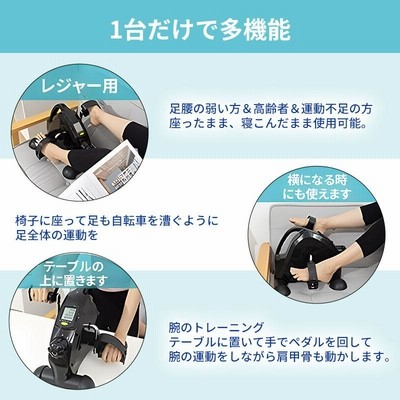 1台だけで多機能

レジャー用

足腰の弱い方＆高齢者＆運動不足の方
座ったまま、寝こんだまま使用可能。

横になる時
にも使えます

椅子に座って足も自転車を漕ぐように
足全体の運動を

テーブルの
上に置きます

腕のトレーニング
テーブルに置いて手でペダルを回して
腕の運動をしながら肩甲骨も動かします。