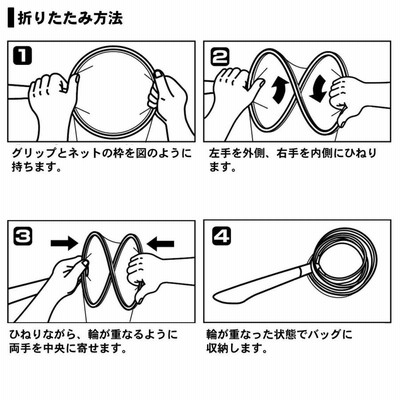 折りたたみ方法

1

グリップとネットの枠を図のように持ちます。

2

左手を外側、右手を内側にひねります。

3

ひねりながら、輪が重なるように両手を中央に寄せます。

4

輪が重なった状態でバッグに収納します。