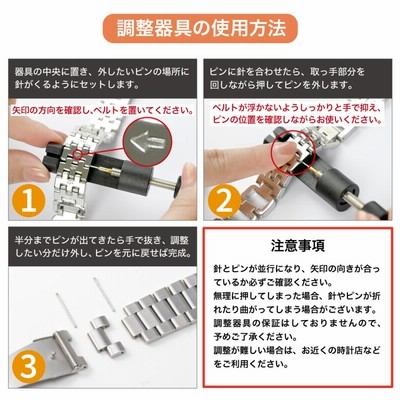 調整器具の使用方法

器具の中央に置き、外したいピンの場所に針がくるようにセットします。

矢印の方向を確認し､ベルトを置いてください。

1

ピンに針を合わせたら、取っ手部分を回しながら押してピンを外します。

ベルトが浮かないようしっかりと手で抑え、ピンの位置を確認しながらお使いください。

2

半分までピンが出てきたら手で抜き、調整したい分だけ外し、ピンを元に戻せば完成。

3

注意事項

針とピンが並行になり、矢印の向きが合っているか必ずご確認ください。
無理に押してしまった場合、針やピンが折れたり曲がってしまう場合がございます。
調整器具の保証はしておりませんので、予めご了承ください。
調整が難しい場合は、お近くの時計店などをご利用ください。