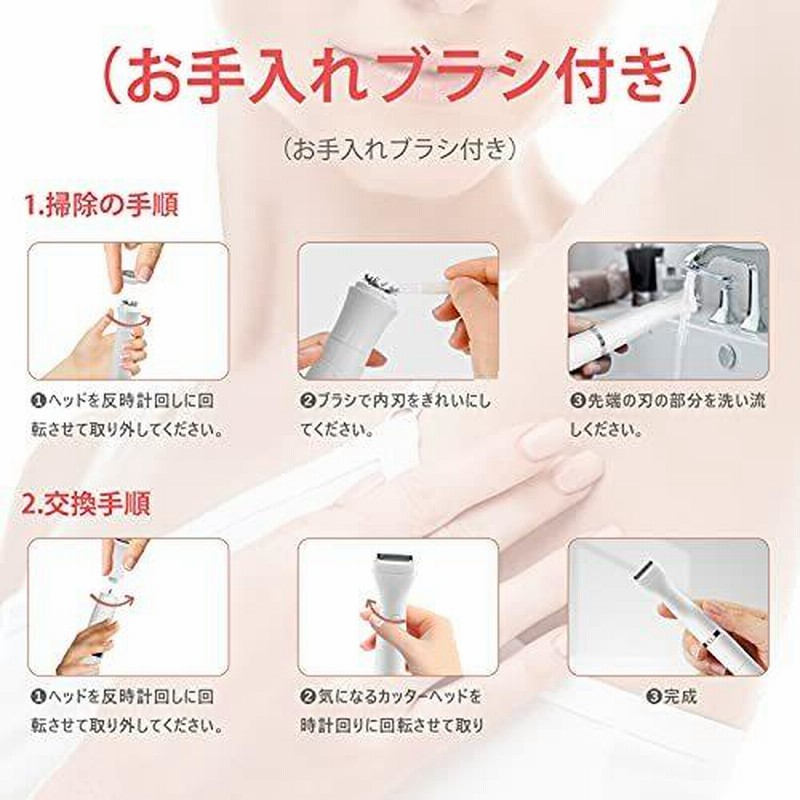 （お手入れブラシ付き）

（お手入れブラシ付き）

1.掃除の手順

❶ヘッドを反時計回しに回転させて取り外してください。

❷ブラシで内刃をきれいにしてください。

❸先端の刃の部分を洗い流しください。

2.交換手順

❶ヘッドを反時計回しに回転させて取り外してください。

❷気になるカッターヘッドを時計回りに回転させて取り

❸完成