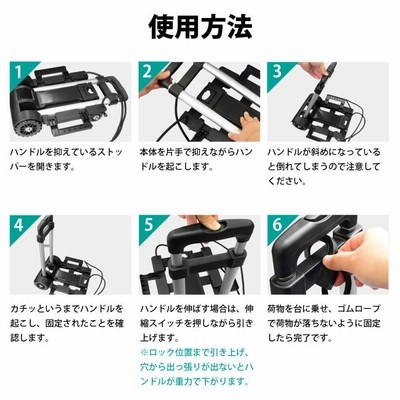 使用方法

1
ハンドルを抑えているストッパーを開きます。

2
本体を片手で抑えながらハンドルを起こします。

3
ハンドルが斜めになっていると倒れてしまうので注意してください。

4
カチッというまでハンドルを起こし、固定されたことを確認します。

5
ハンドルを伸ばす場合は、伸縮スイッチを押しながら引き上げます。
※ロック位置まで引き上げ、穴から出っ張りが出ないとハンドルが重力で下がります。

6
荷物を台に乗せ、ゴムロープで荷物が落ちないように固定したら完了です。