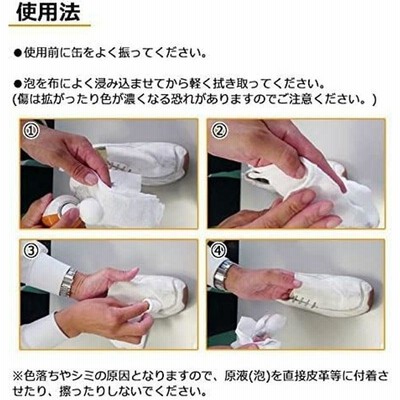 使用法

●使用前に缶をよく振ってください。

●泡を布によく浸み込ませてから軽く拭き取ってください。
(傷は拡がったり色が濃くなる恐れがありますのでご注意ください。)

①

②

③

④

※色落ちやシミの原因となりますので、原液(泡)を直接皮革等に付着させたり、擦ったりしないでください。